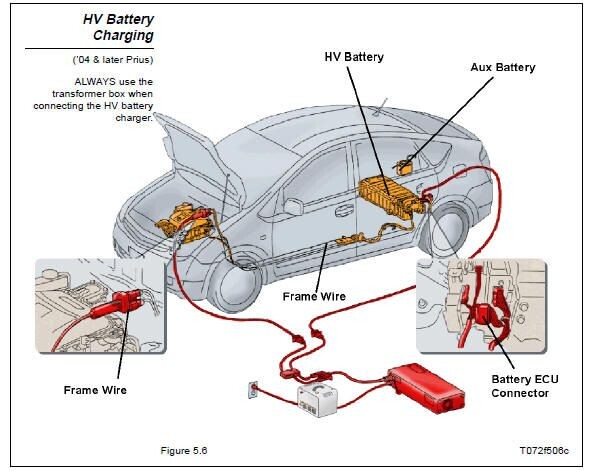 HV Battery Charging

('04 & later Prius)

ALWAYS use the transformer box when connecting the HV battery charger.

HV Battery

Aux Battery

Frame Wire

Frame Wire

Battery ECU Connector

Figure 5.6

T072f506c